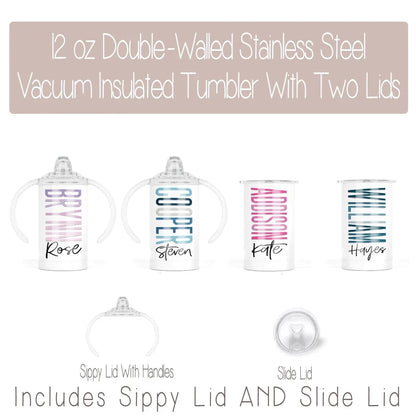 12 oz Double-Walled Stainless Steel Vacuum Insulated Tumbler With Two Lids

BRYANN
Rose

COOPER
Steven

ADDISON
Kate

WILLIAM
Hayes

Sippy Lid With Handles

Slide Lid

Includes Sippy Lid AND Slide Lid