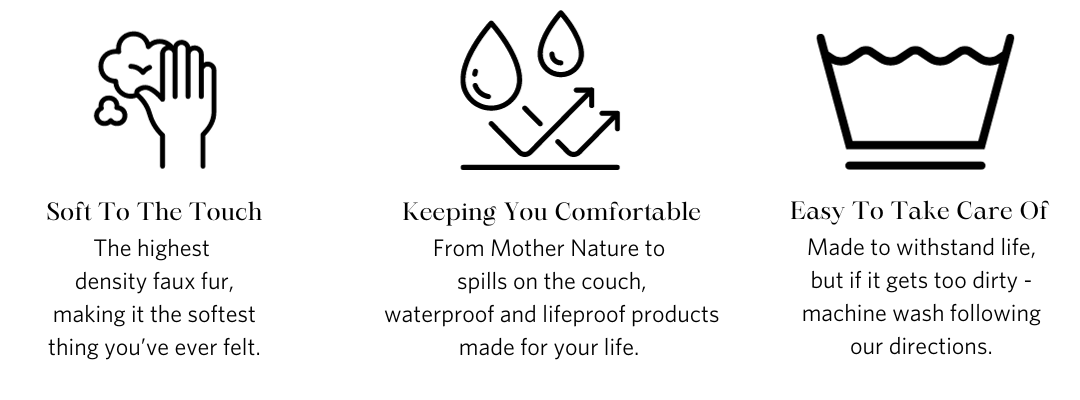 Soft To The Touch
The highest density faux fur, making it the softest thing you've ever felt.

Keeping You Comfortable
From Mother Nature to spills on the couch, waterproof and lifeproof products made for your life.

Easy To Take Care Of
Made to withstand life, but if it gets too dirty - machine wash following our directions.